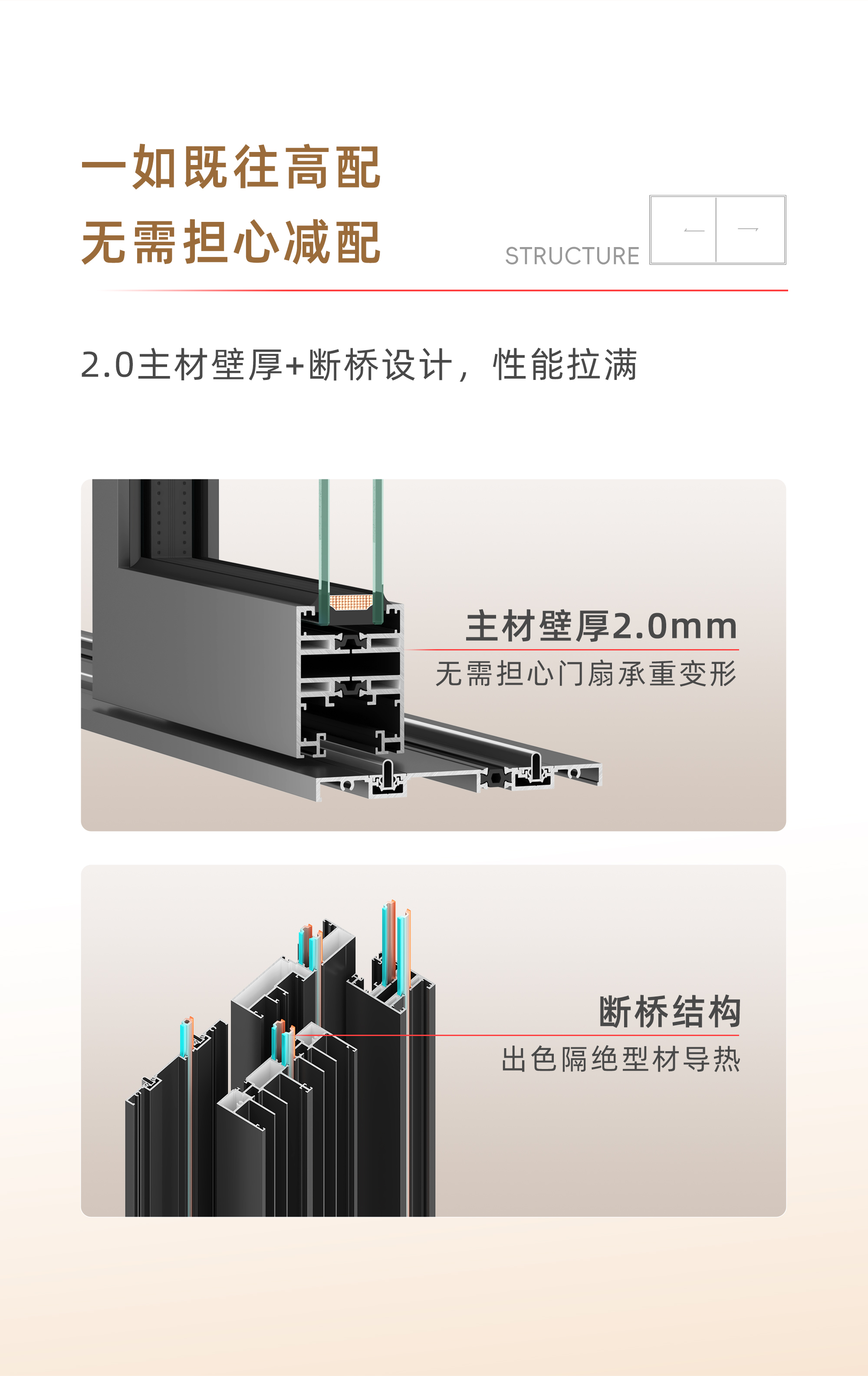 一如既往高配
无需担心减配

STRUCTURE

2.0主材壁厚+断桥设计，性能拉满

主材壁厚2.0mm
无需担心门扇承重变形

断桥结构
出色隔绝型材导热