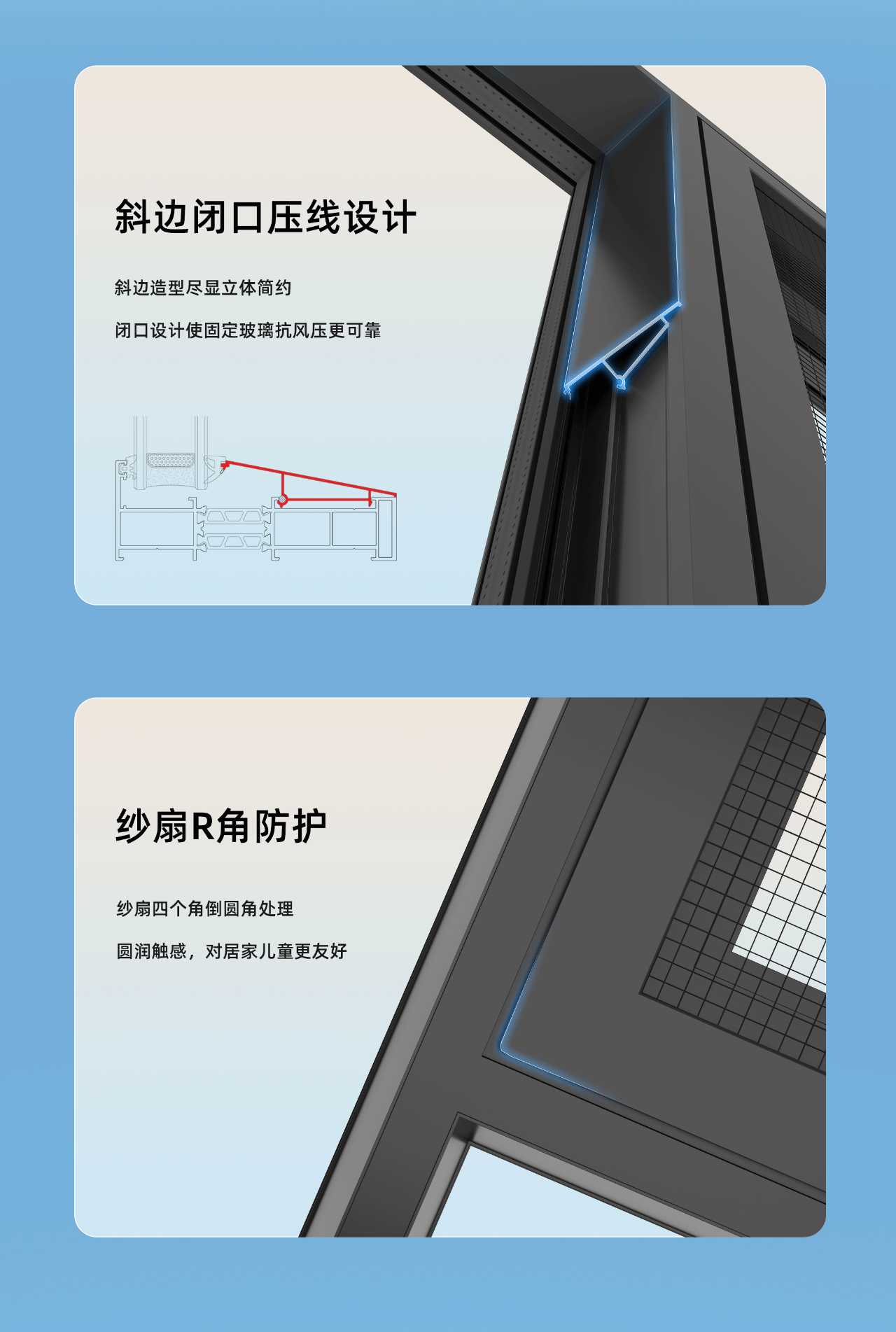 斜边闭口压线设计

斜边造型尽显立体简约

闭口设计使固定玻璃抗风压更可靠

纱扇R角防护

纱扇四个角倒圆角处理

圆润触感，对居家儿童更友好